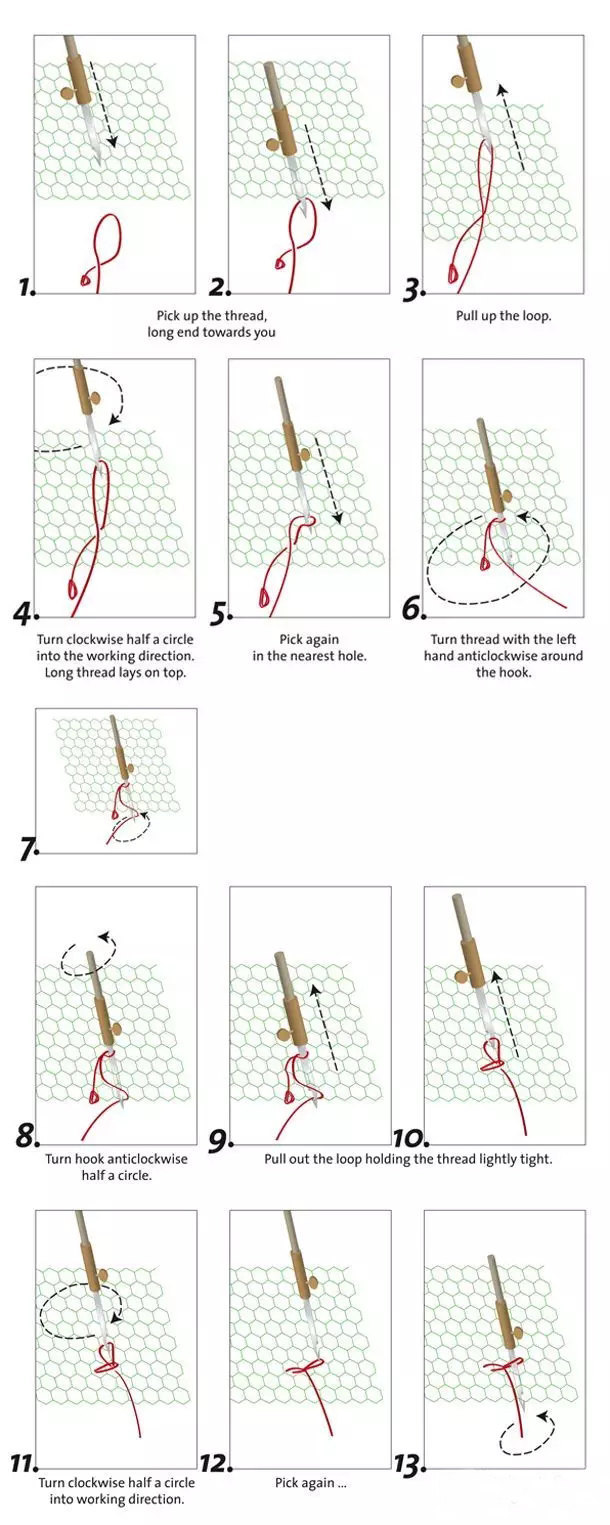 1.

2.

Pick up the thread, long end towards you

3.

Pull up the loop.

4.

Turn clockwise half a circle into the working direction. Long thread lays on top.

5.

Pick again in the nearest hole.

6.

Turn thread with the left hand anticlockwise around the hook.

7.

8.

Turn hook anticlockwise half a circle.

9.

10.

Pull out the loop holding the thread lightly tight.

11.

Turn clockwise half a circle into working direction.

12.

Pick again ...

13.